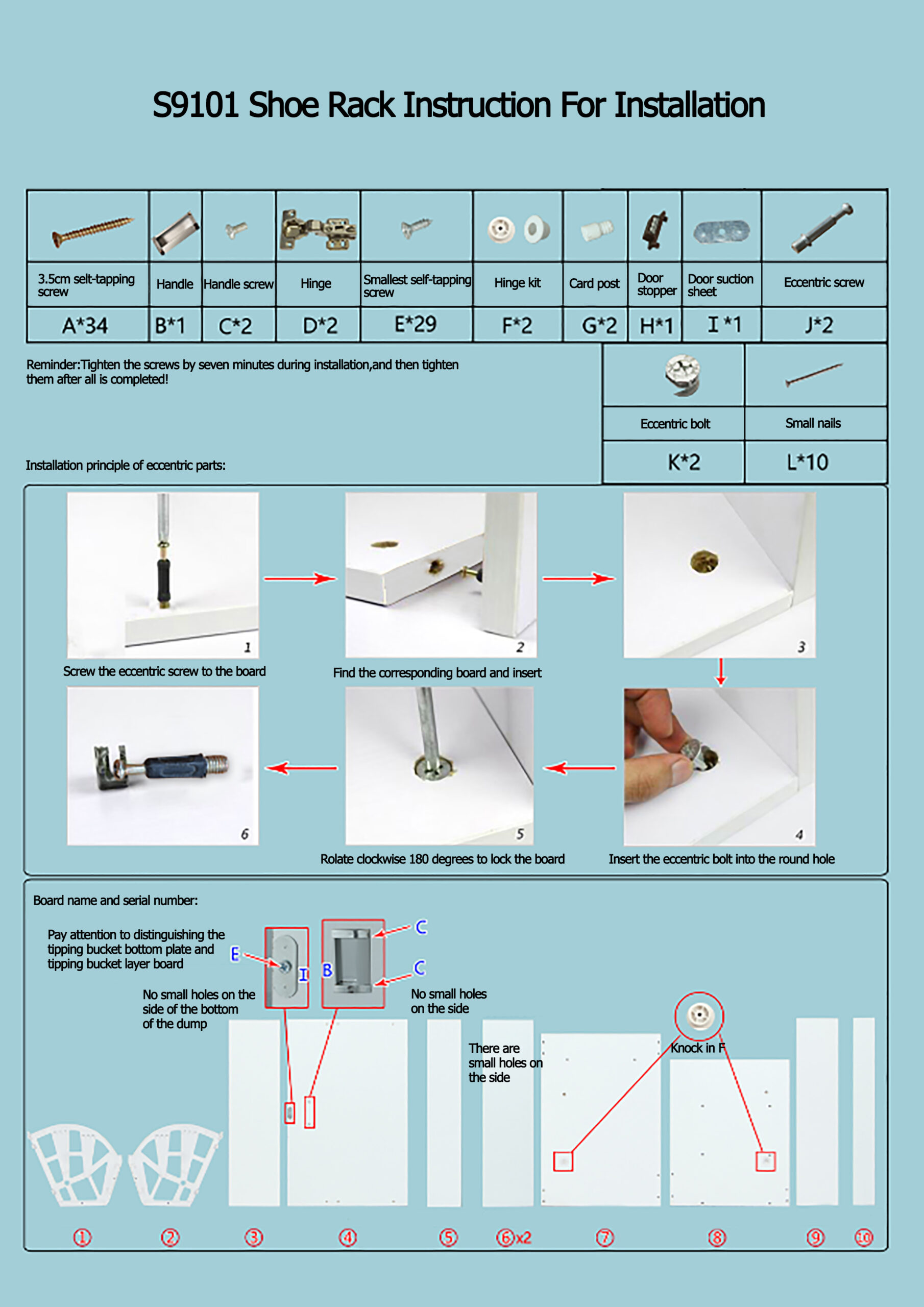 S9101 Shoe Rack Instruction For Installation

| 3.5cm selt-tapping screw | Handle | Handle screw | Hinge | Smallest self-tapping screw | Hinge kit | Card post | Door stopper | Door suction sheet | Eccentric screw |
|---|---|---|---|---|---|---|---|---|---|
| A*34 | B*1 | C*2 | D*2 | E*29 | F*2 | G*2 | H*1 | I *1 | J*2 |

Reminder:Tighten the screws by seven minutes during installation,and then tighten them after all is completed!

| Eccentric bolt | Small nails |
|---|---|
| K*2 | L*10 |

Installation principle of eccentric parts:

1
Screw the eccentric screw to the board

2
Find the corresponding board and insert

3

4
Insert the eccentric bolt into the round hole

5
Rolate clockwise 180 degrees to lock the board

6

Board name and serial number:

Pay attention to distinguishing the tipping bucket bottom plate and tipping bucket layer board

E

I

B

C

C

No small holes on the side of the bottom of the dump

No small holes on the side

There are small holes on the side

Knock in F

① ② ③ ④ ⑤ ⑥x2 ⑦ ⑧ ⑨ ⑩